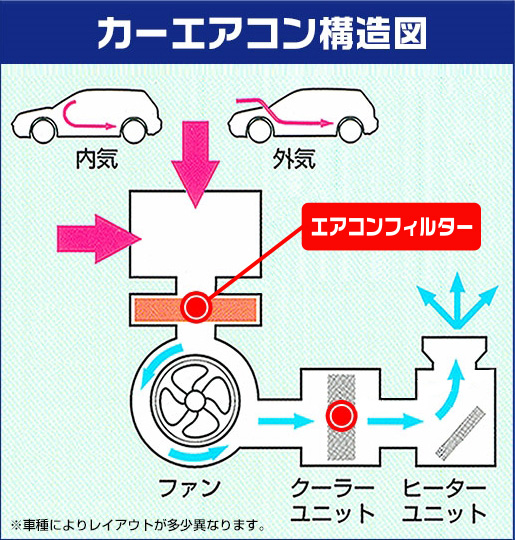 カーエアコン構造図

内気

外気

エアコンフィルター

ファン

クーラーユニット

ヒーターユニット

※車種によりレイアウトが多少異なります。